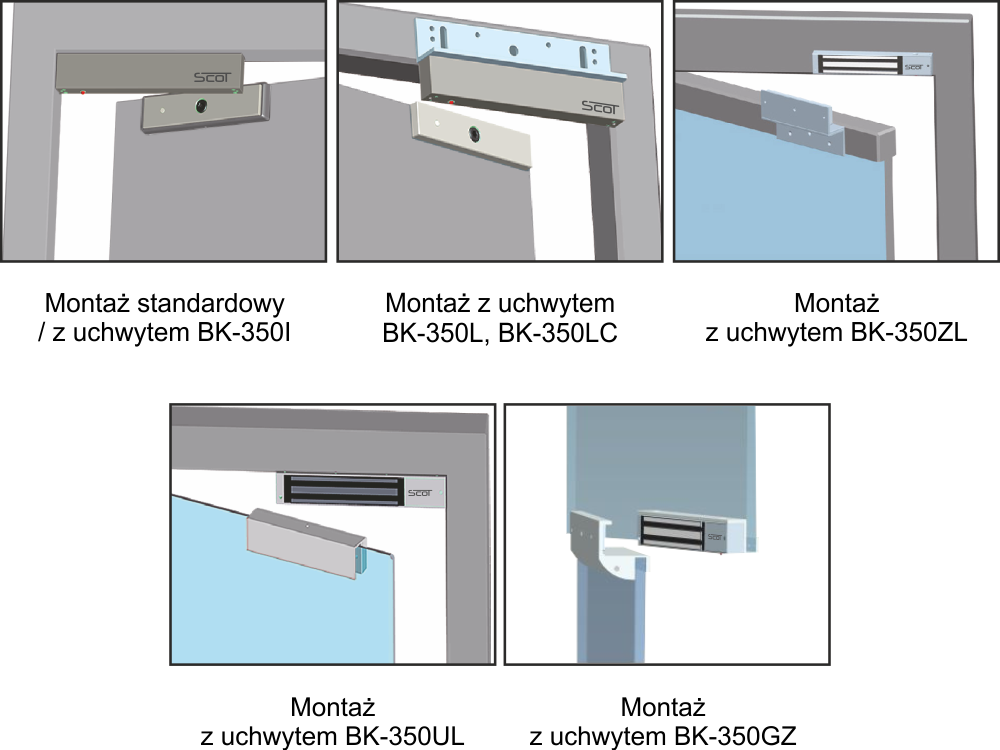 SCOT

SCOT

SCOT

Montaż standardowy / z uchwytem BK-350I

Montaż z uchwytem BK-350L, BK-350LC

Montaż z uchwytem BK-350ZL

SCOT

SCOT

Montaż z uchwytem BK-350UL

Montaż z uchwytem BK-350GZ